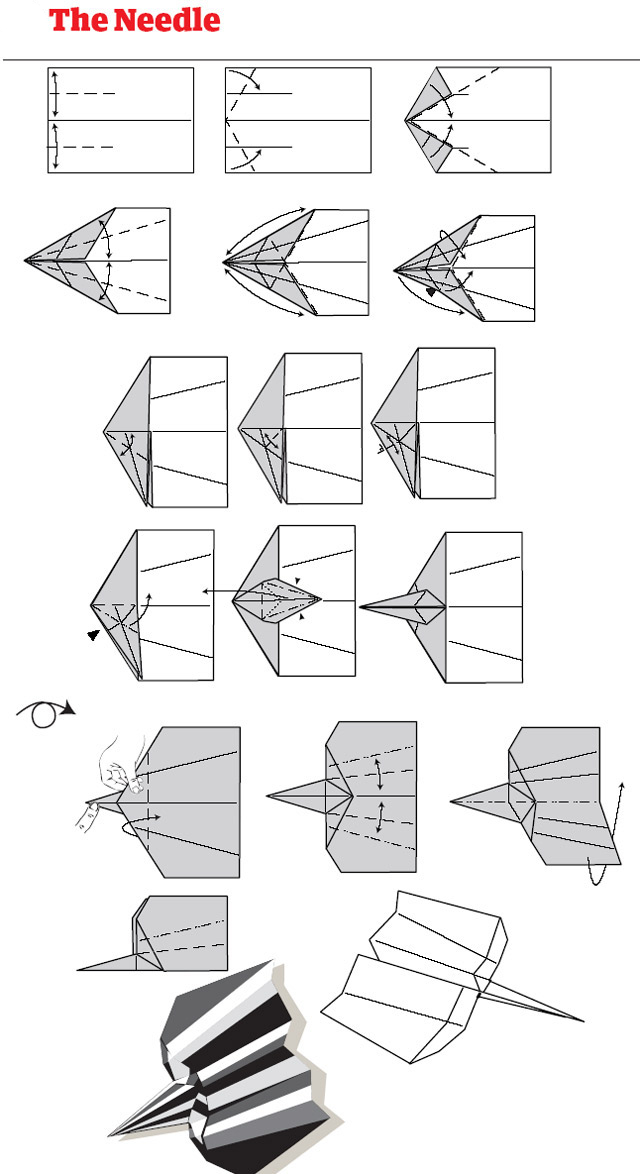 The Needle