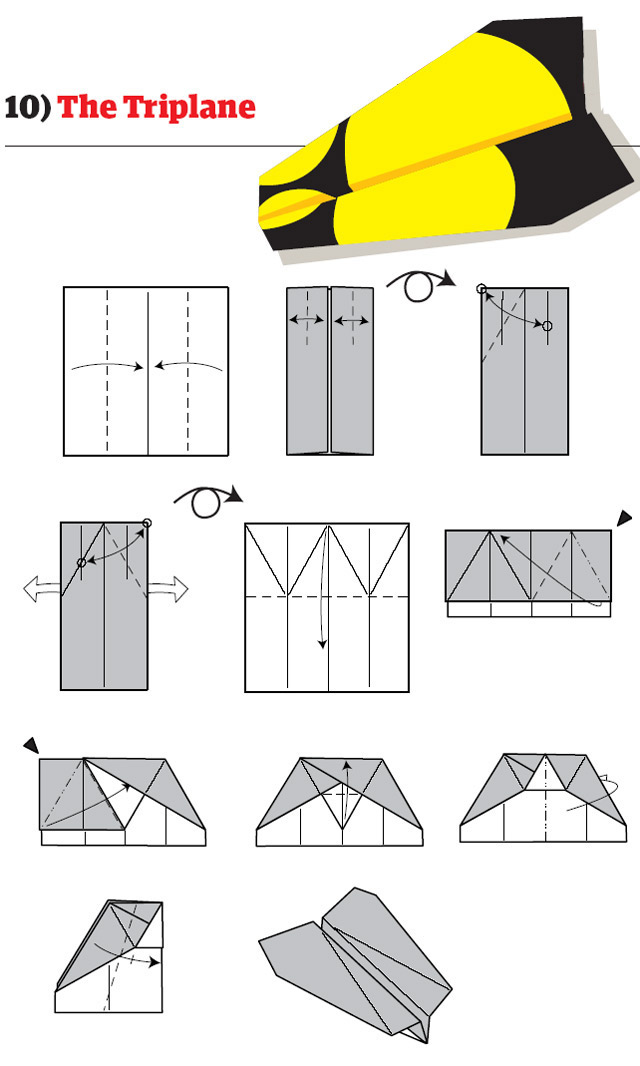 10) The Triplane