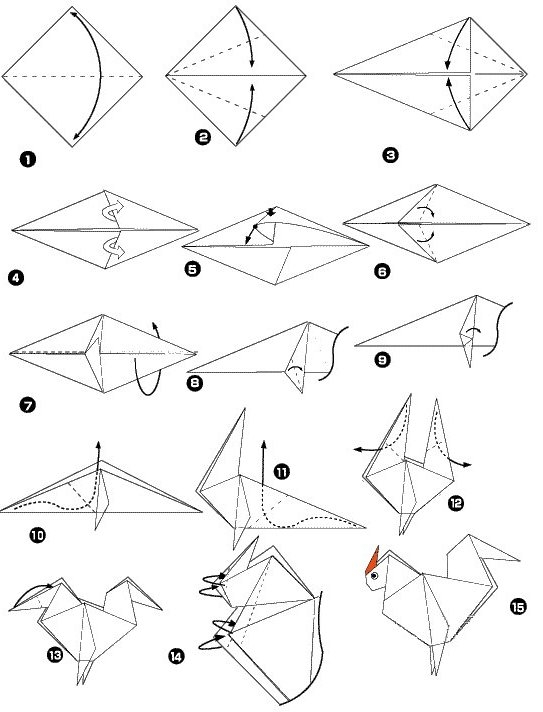 1
2
3
4
5
6
7
8
9
10
11
12
13
14
15