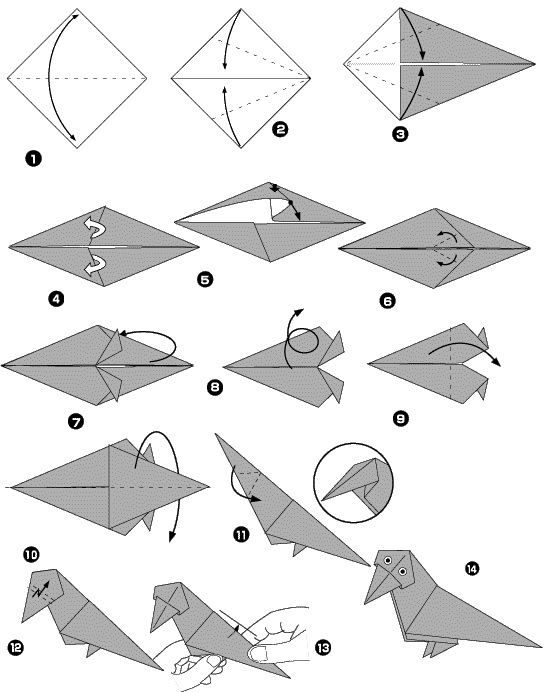 1
2
3
4
5
6
7
8
9
10
11
12
13
14