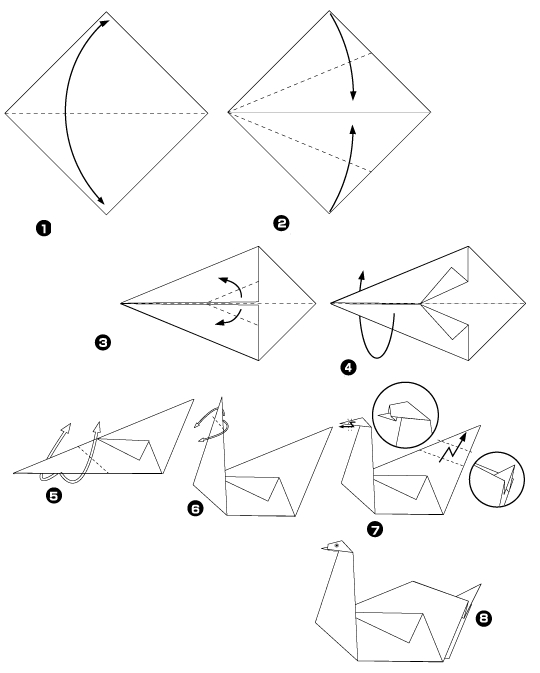 1

2

3

4

5

6

7

8