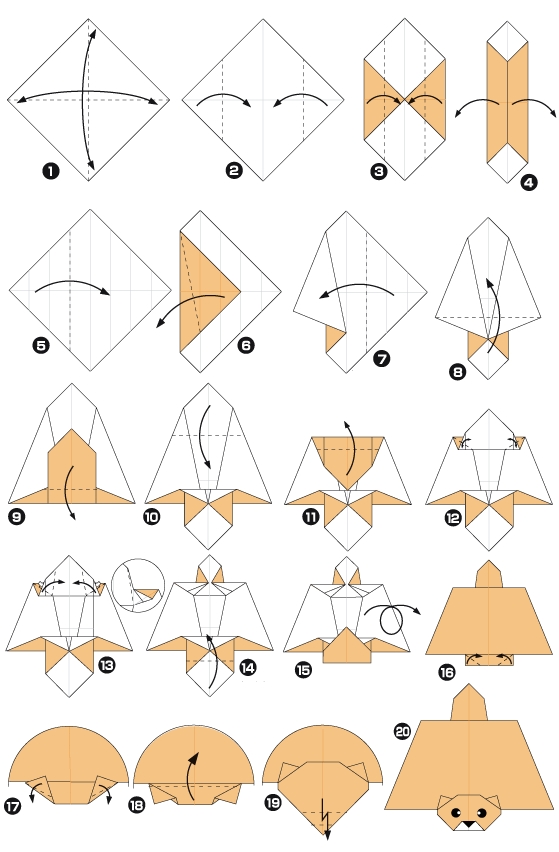 1
2
3
4
5
6
7
8
9
10
11
12
13
14
15
16
17
18
19
20