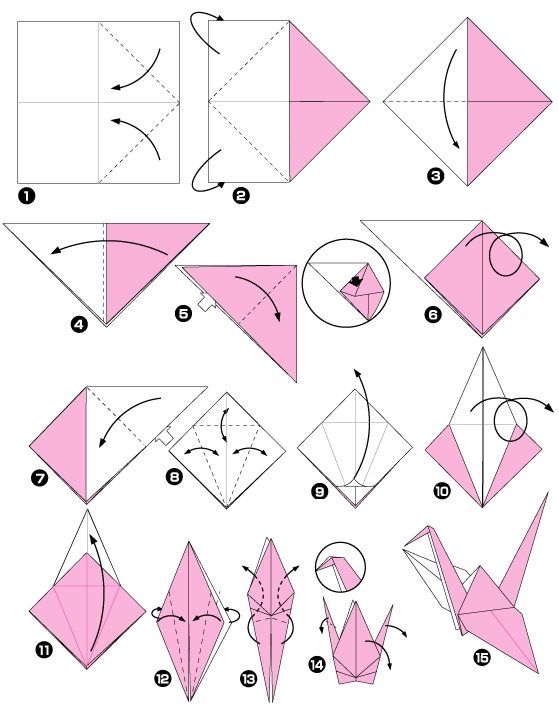 1
2
3
4
5
6
7
8
9
10
11
12
13
14
15