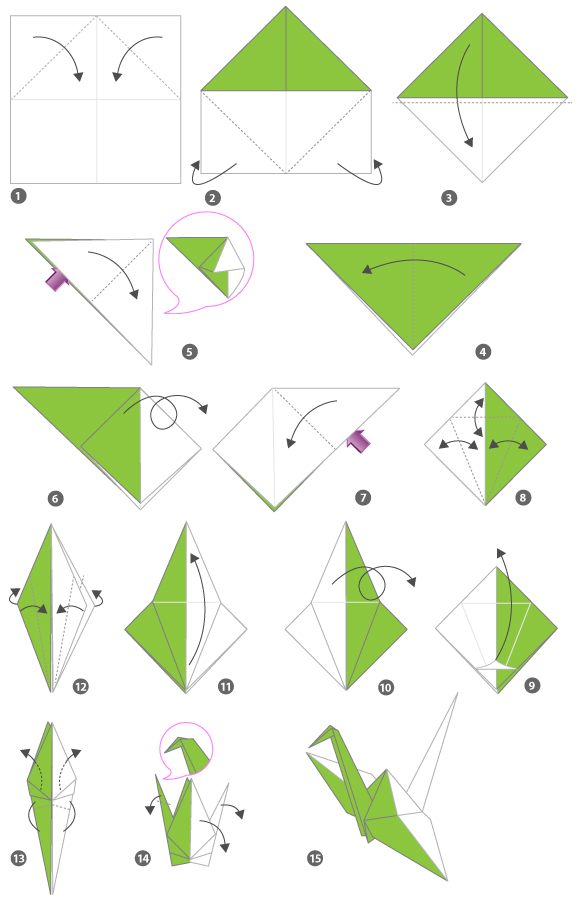 1
2
3
5
4
6
7
8
12
11
10
9
13
14
15