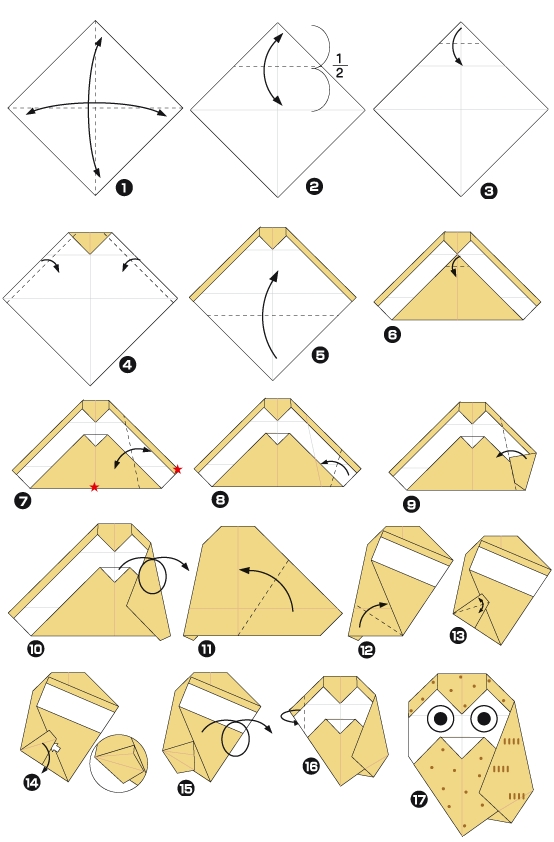 1

$\frac{1}{2}$

2

3

4

5

6

7

8

9

10

11

12

13

14

15

16

17