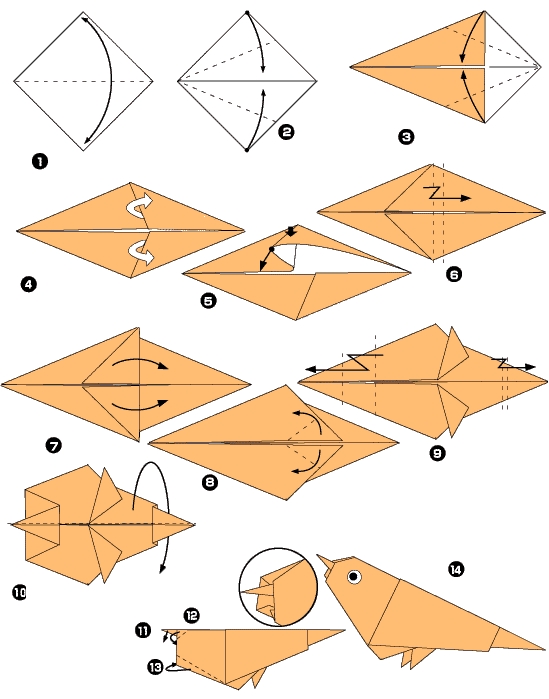 1
2
3
4
5
6
7
8
9
10
11
12
13
14