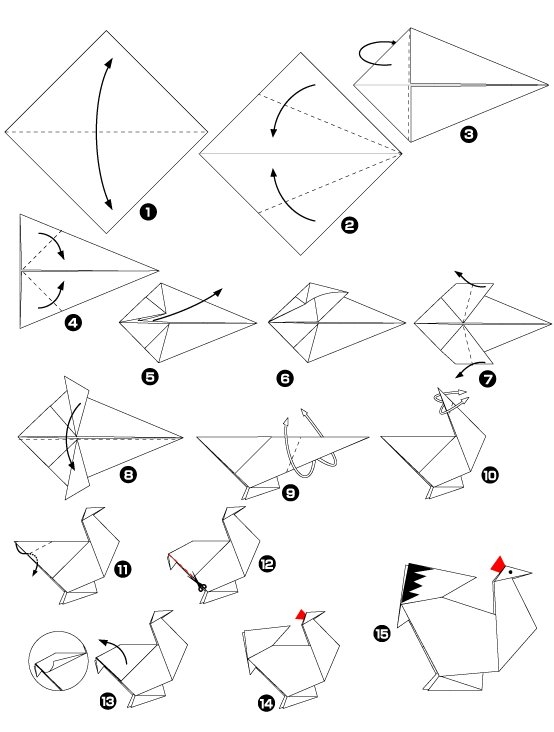 1
2
3
4
5
6
7
8
9
10
11
12
13
14
15