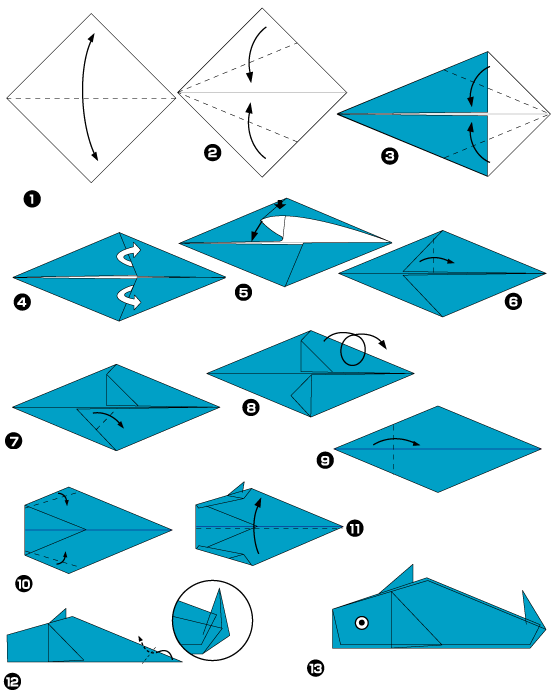 1
2
3
4
5
6
7
8
9
10
11
12
13