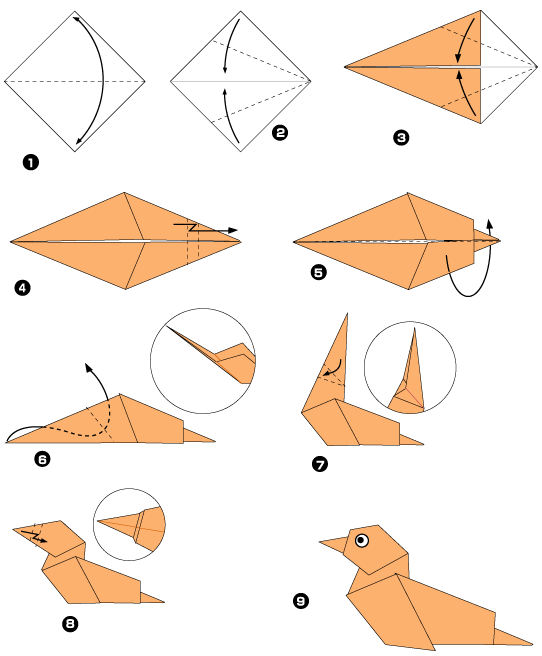 1

2

3

4

5

6

7

8

9