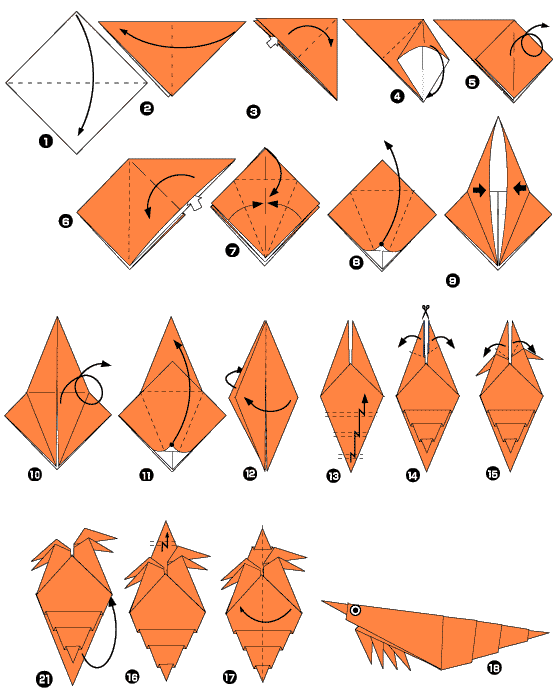 1
2
3
4
5
6
7
8
9
10
11
12
13
14
15
21
16
17
18