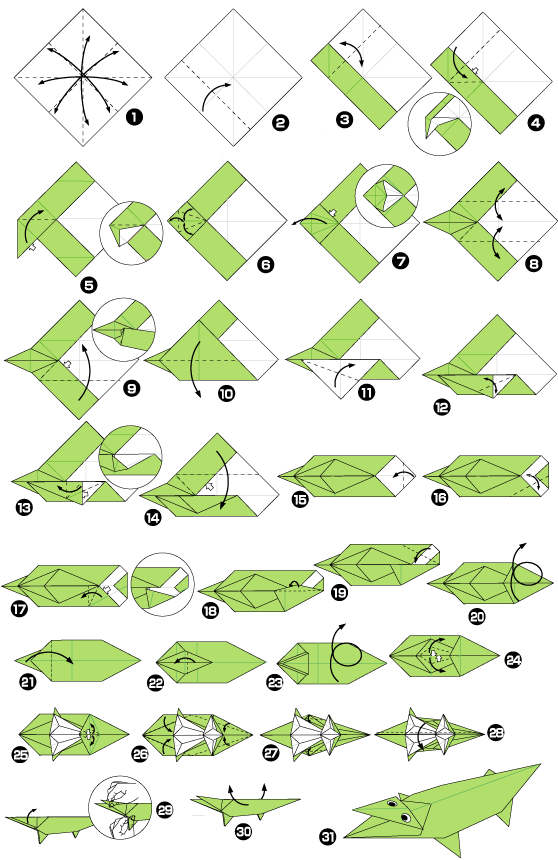 1
2
3
4
5
6
7
8
9
10
11
12
13
14
15
16
17
18
19
20
21
22
23
24
25
26
27
28
29
30
31