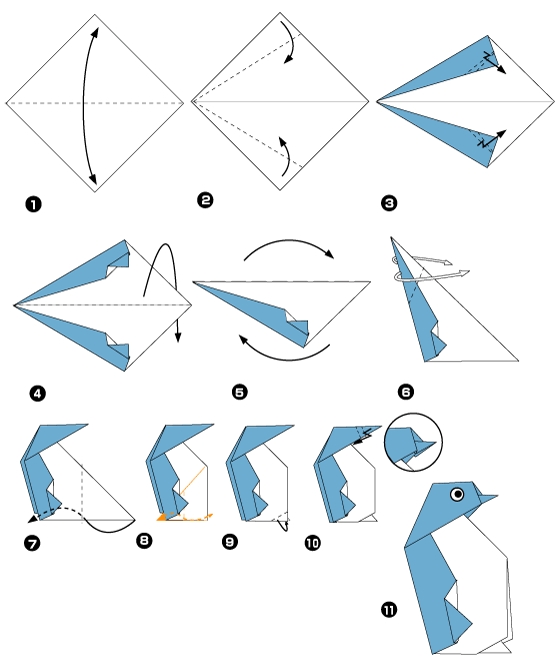 ❶
❷
❸
❹
❺
❻
❼
❽
❾
❿
⓫