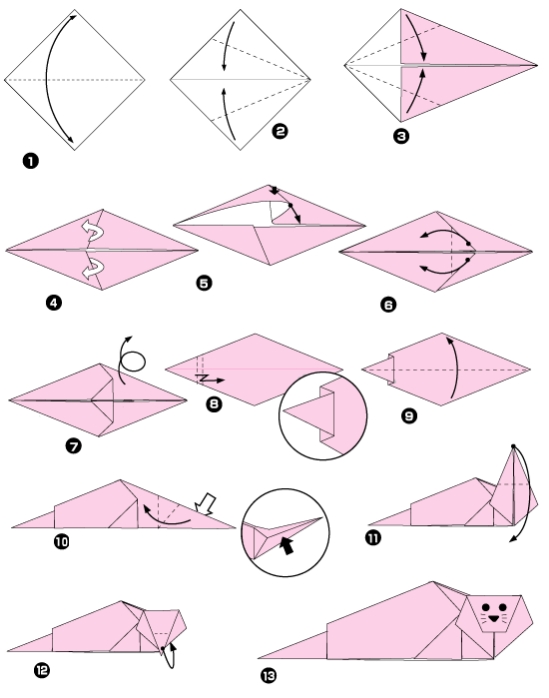 1

2

3

4

5

6

7

8

9

10

11

12

13