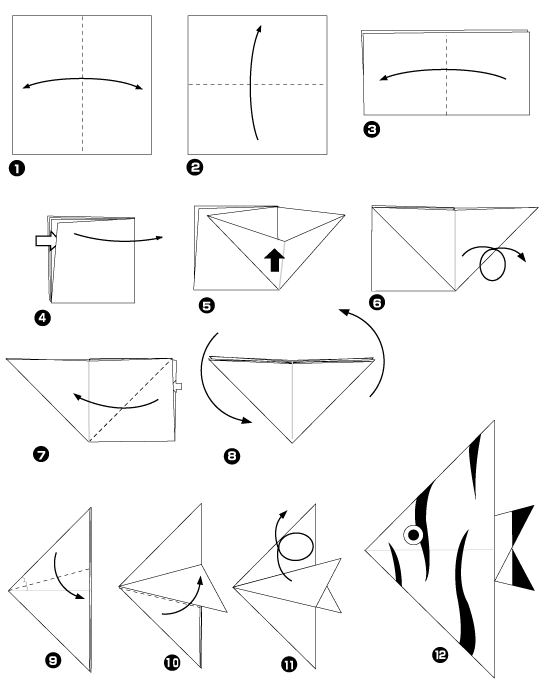 1
2
3
4
5
6
7
8
9
10
11
12