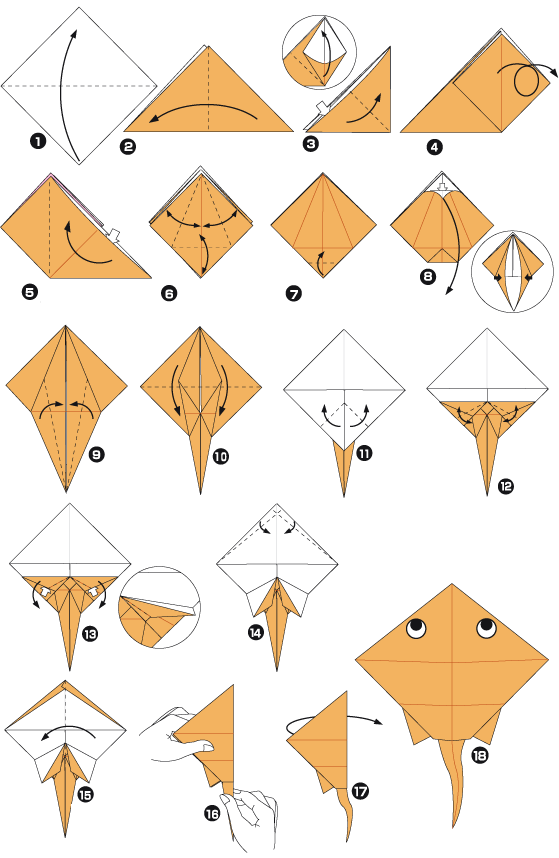 1
2
3
4
5
6
7
8
9
10
11
12
13
14
15
16
17
18