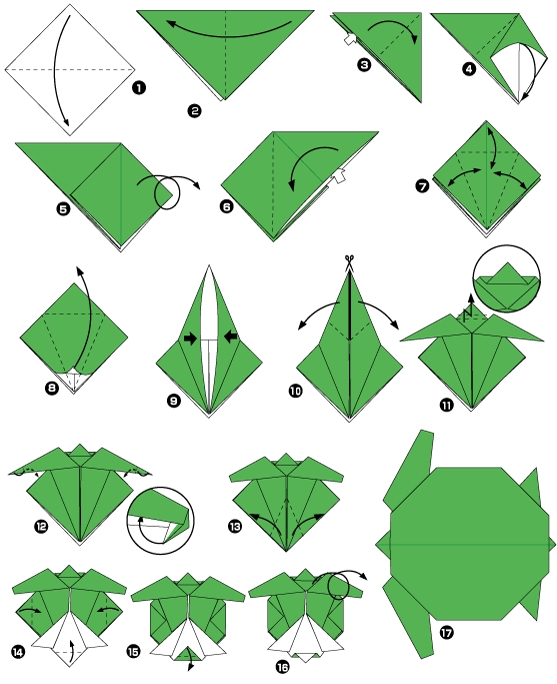 1
2
3
4
5
6
7
8
9
10
11
12
13
14
15
16
17