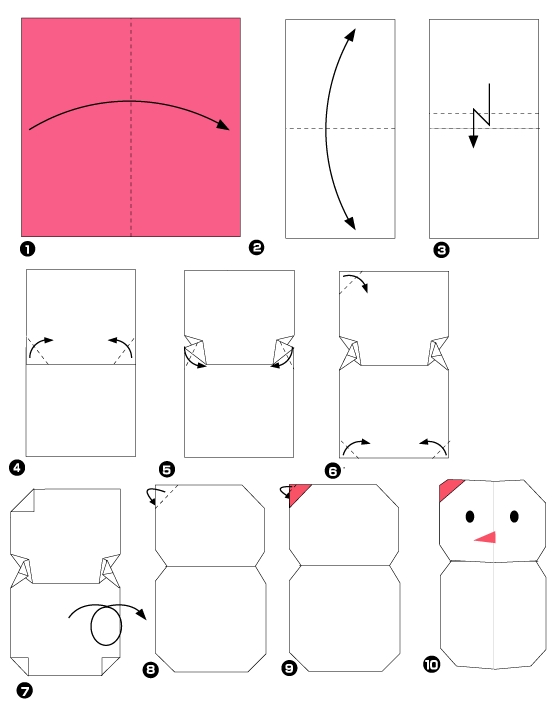 ❶
❷
❸
❹
❺
❻
❼
❽
❾
❿