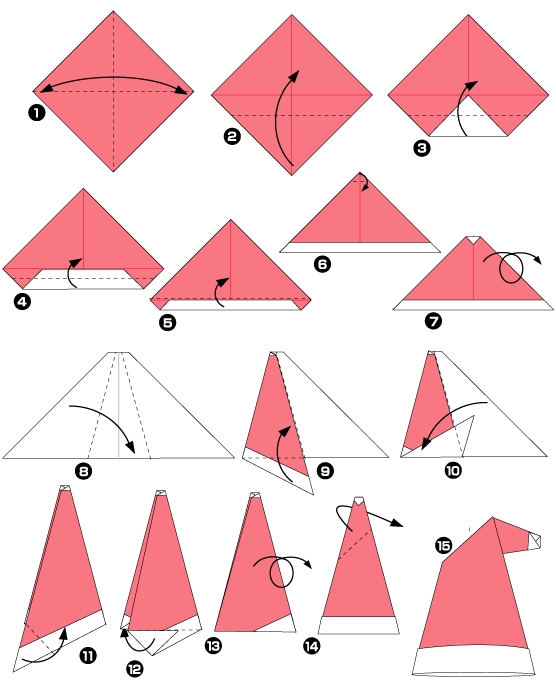 1
2
3
4
5
6
7
8
9
10
11
12
13
14
15