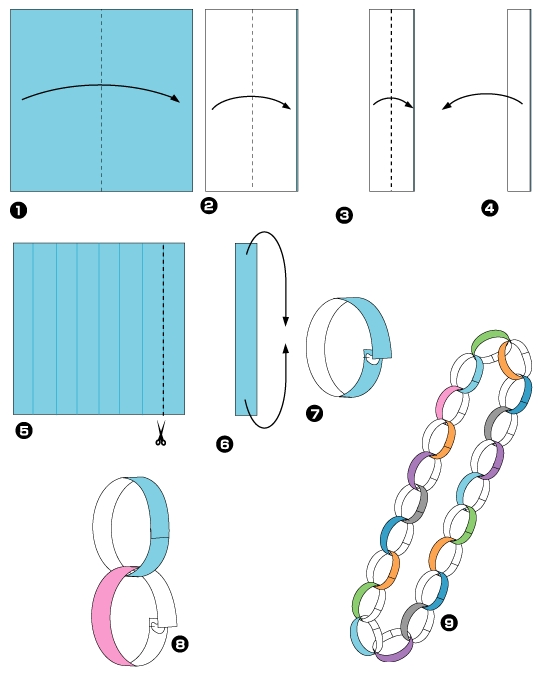 1
2
3
4
5
6
7
8
9