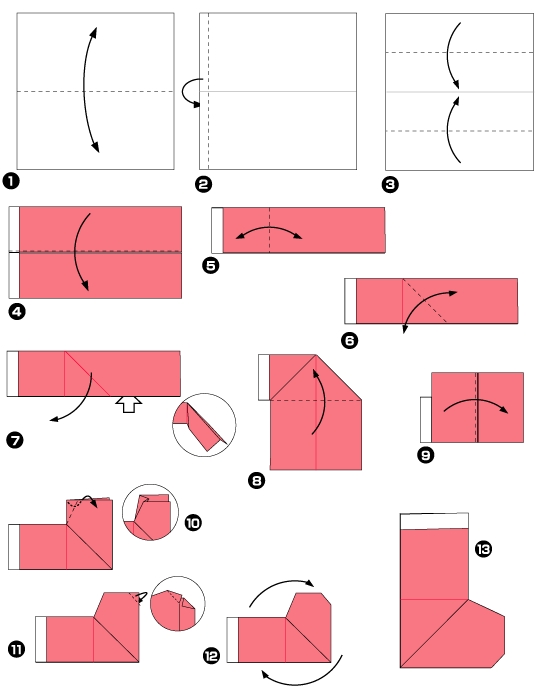 1

2

3

4

5

6

7

8

9

10

11

12

13