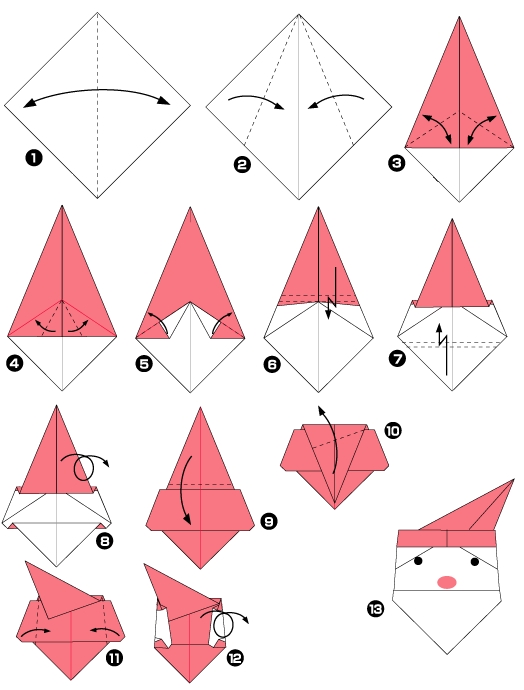 1
2
3
4
5
6
7
8
9
10
11
12
13