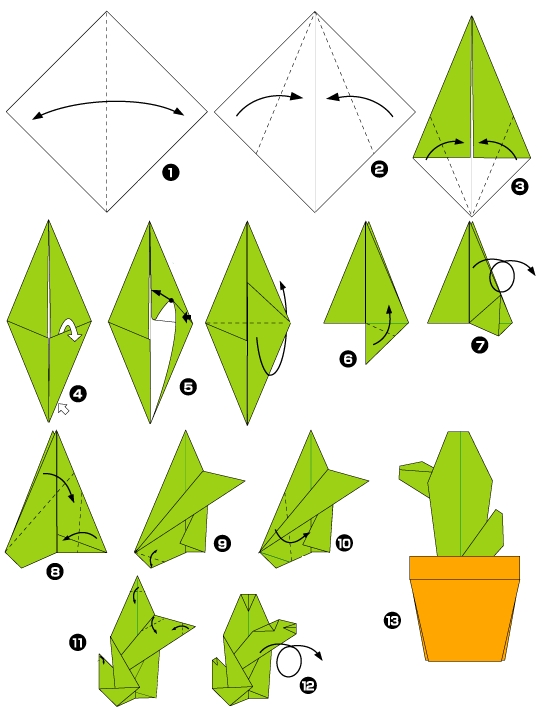 1
2
3
4
5
6
7
8
9
10
11
12
13