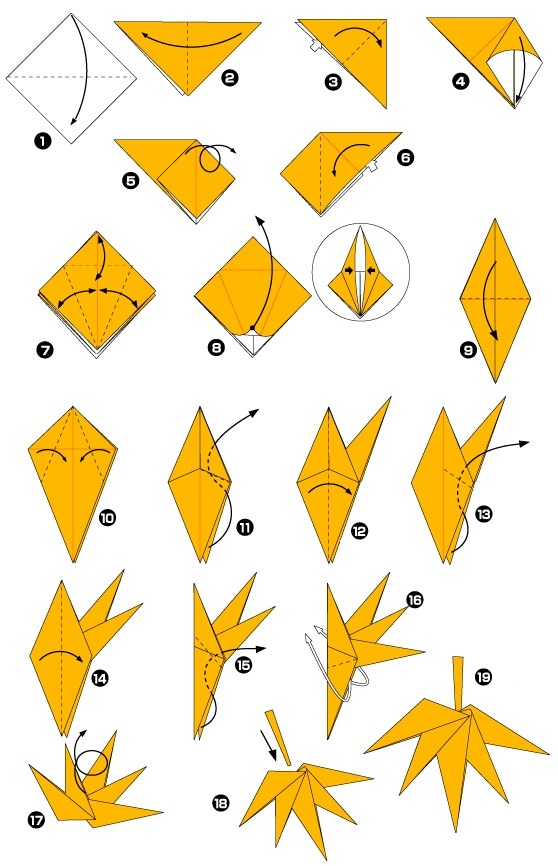 1
2
3
4
5
6
7
8
9
10
11
12
13
14
15
16
17
18
19