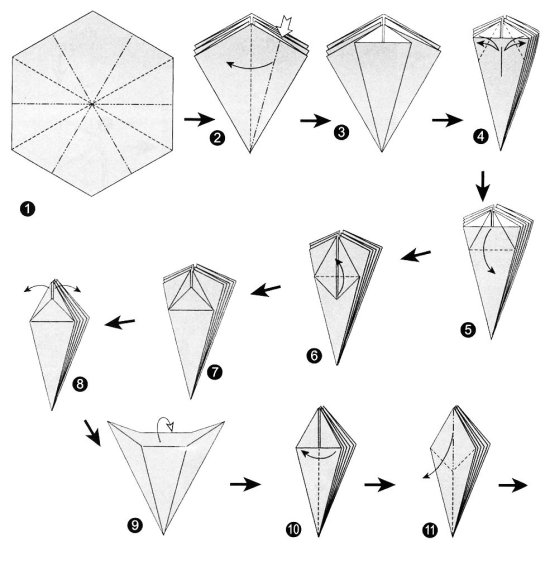 1
2
3
4
5
6
7
8
9
10
11