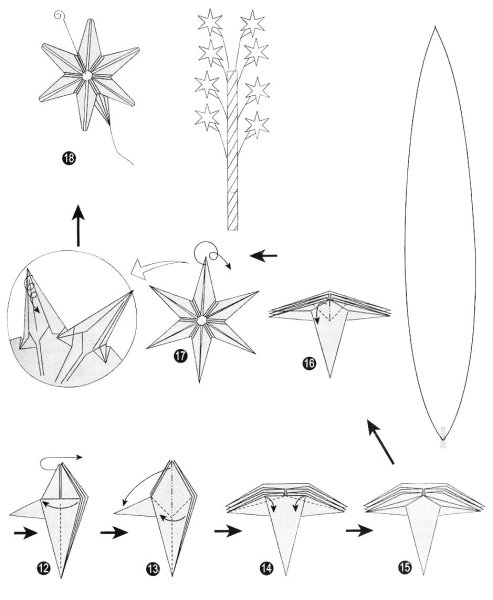 18

17

16

12

13

14

15