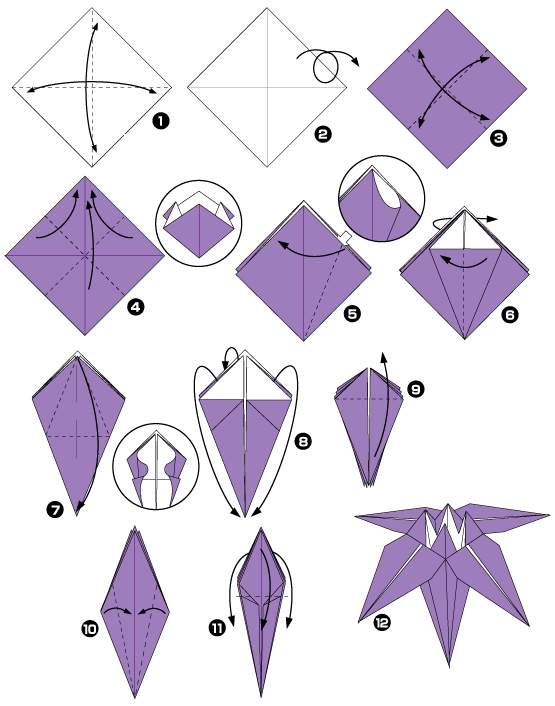 1
2
3
4
5
6
7
8
9
10
11
12