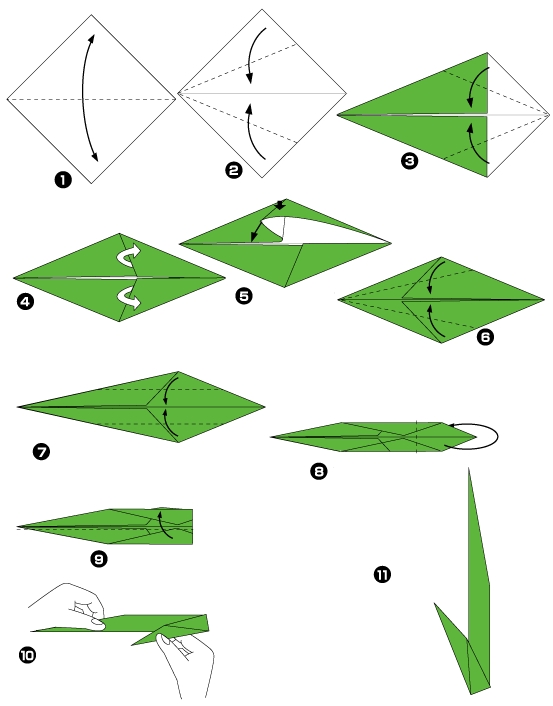 1
2
3
4
5
6
7
8
9
10
11