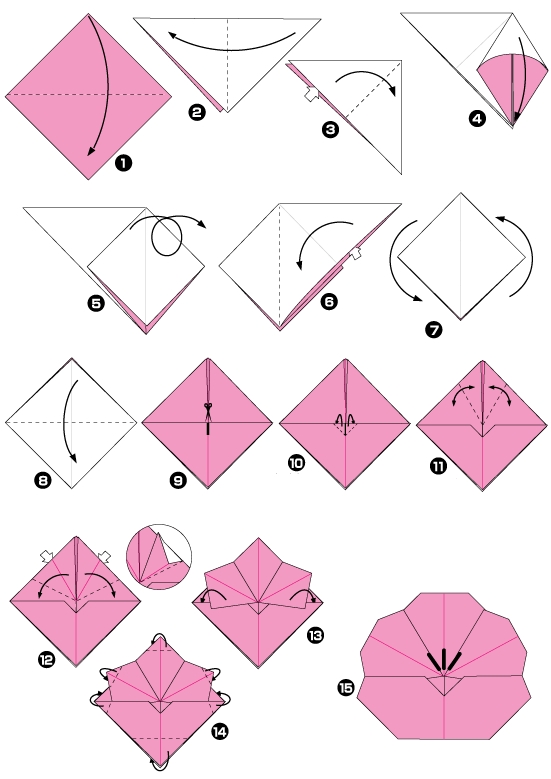 1
2
3
4
5
6
7
8
9
10
11
12
13
14
15