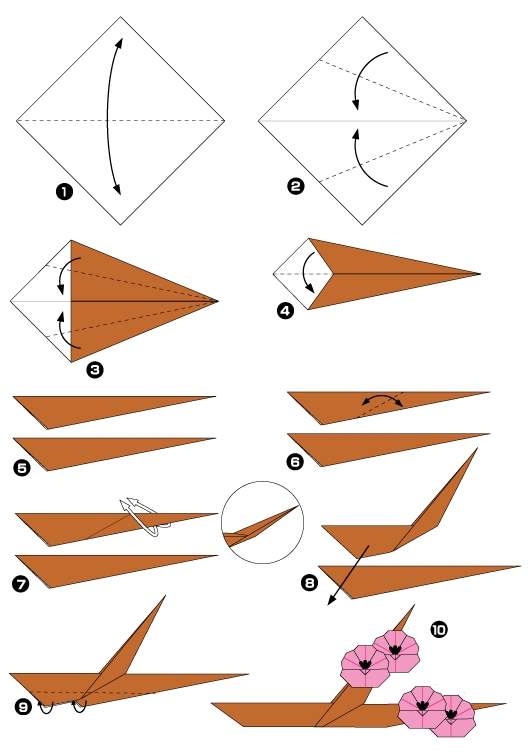 1

2

3

4

5

6

7

8

9

10