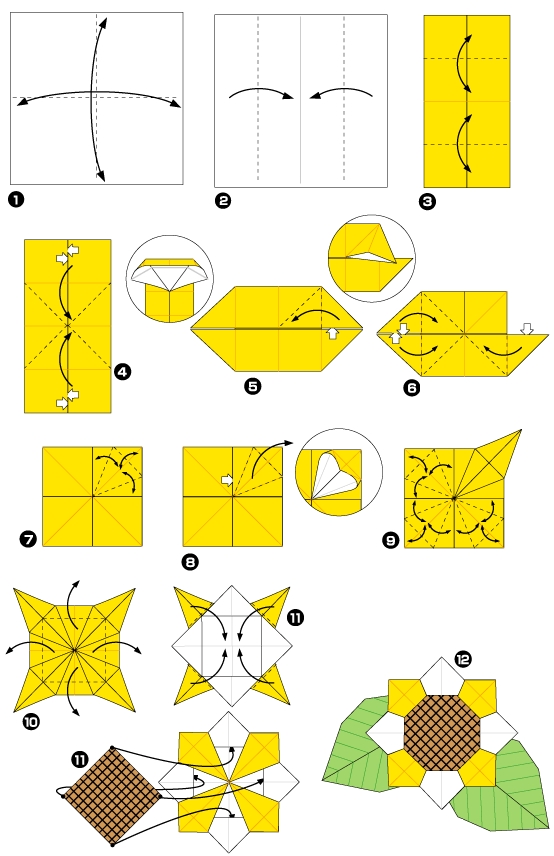 1
2
3
4
5
6
7
8
9
10
11
11
12