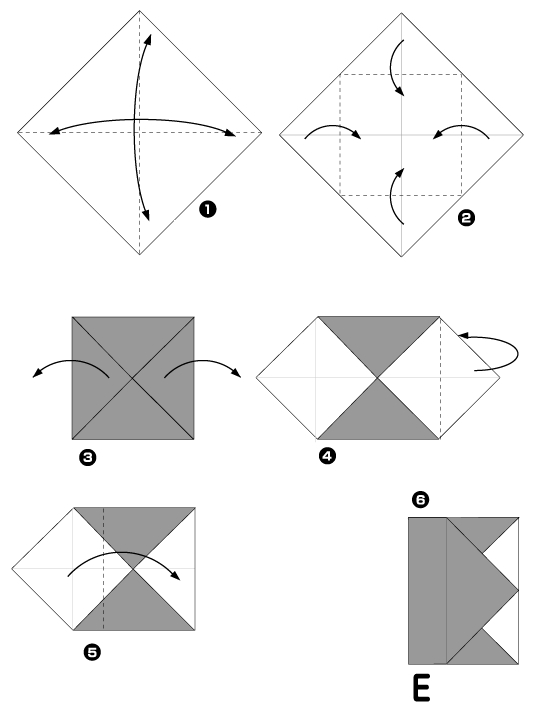 ❶

❷

❸

❹

❺

❻

E