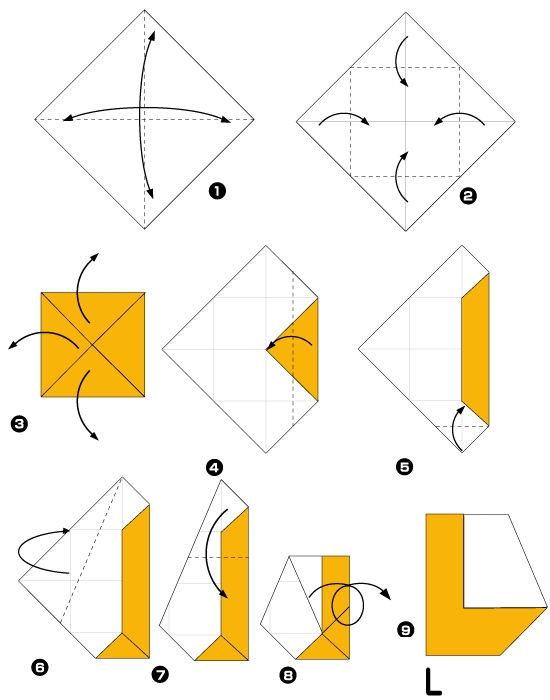 ❶
❷
❸
❹
❺
❻
❼
❽
❾
L