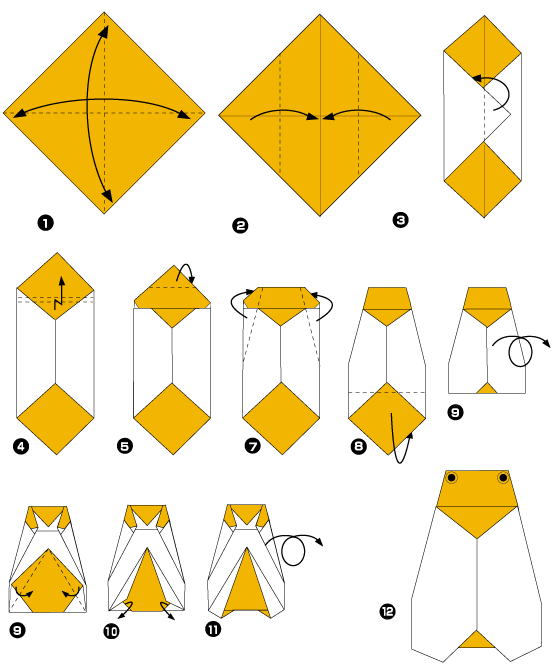 1
2
3
4
5
7
8
9
9
10
11
12