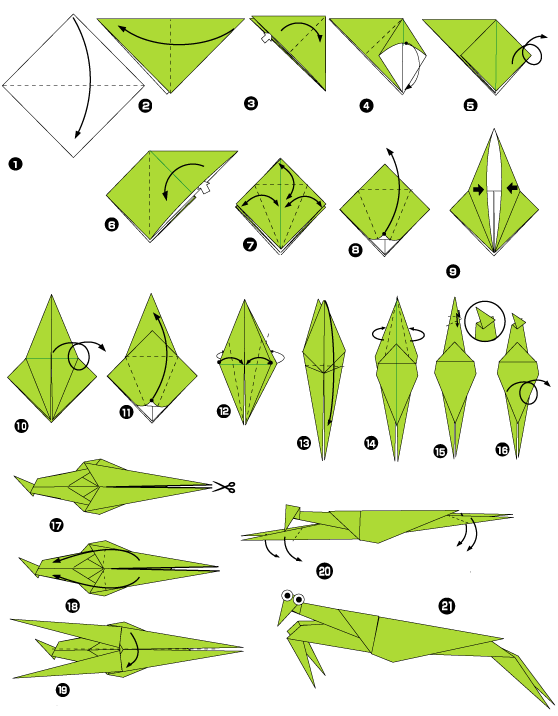 1
2
3
4
5
6
7
8
9
10
11
12
13
14
15
16
17
18
19
20
21