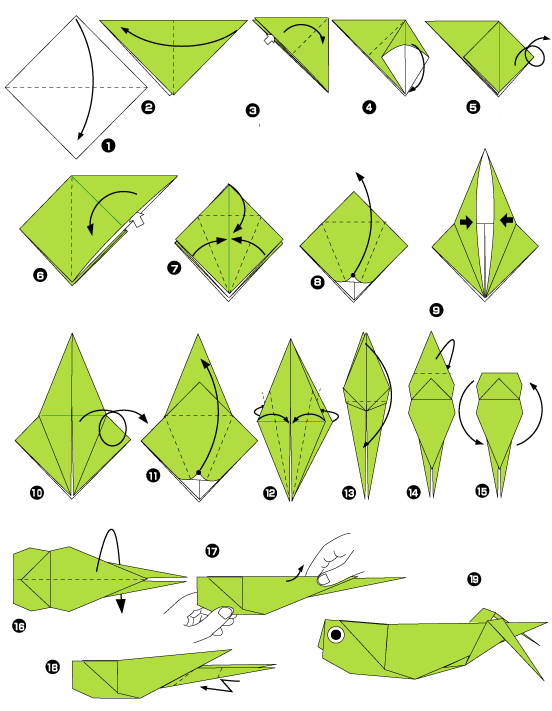 1
2
3
4
5
6
7
8
9
10
11
12
13
14
15
16
17
18
19