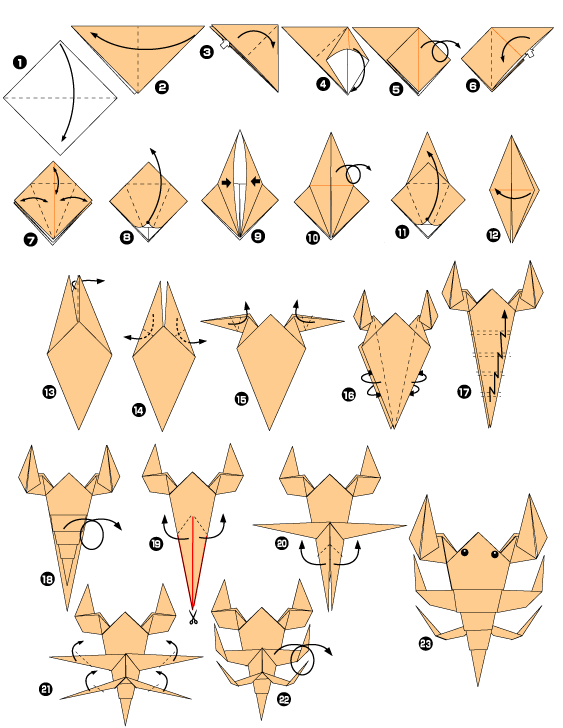 1
2
3
4
5
6
7
8
9
10
11
12
13
14
15
16
17
18
19
20
21
22
23