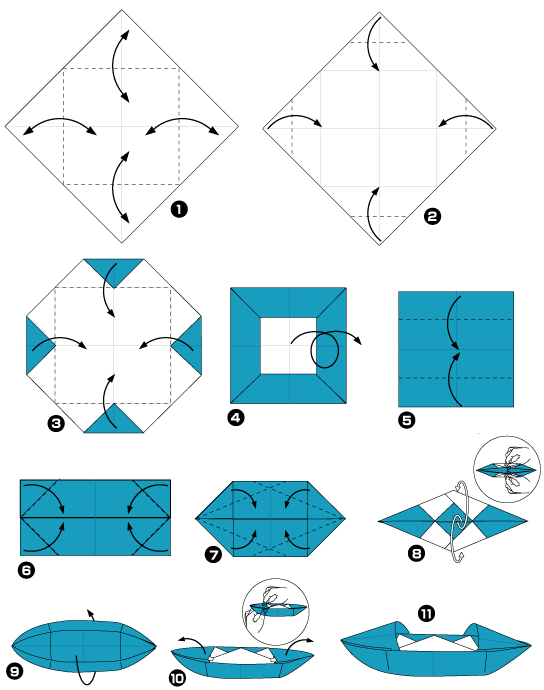 1
2
3
4
5
6
7
8
9
10
11