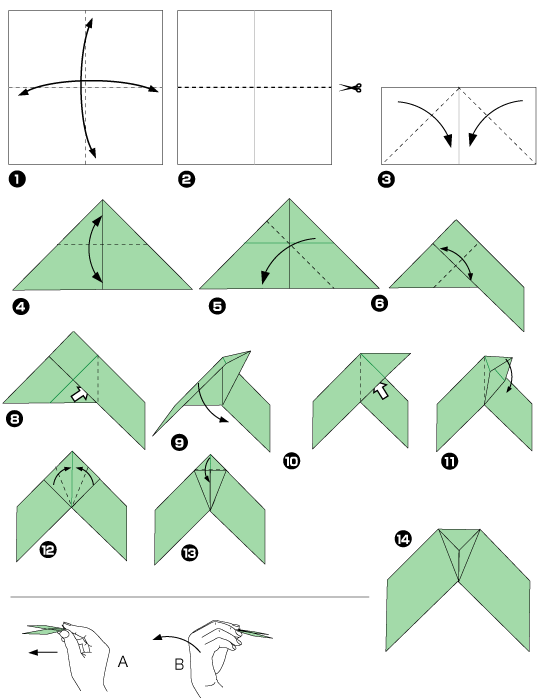 1
2
3
4
5
6
8
9
10
11
12
13
14
A
B