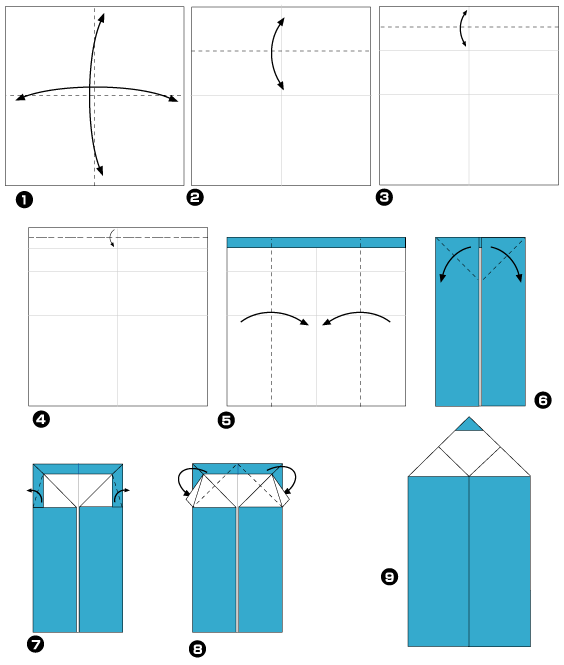 ❶
❷
❸
❹
❺
❻
❼
❽
❾