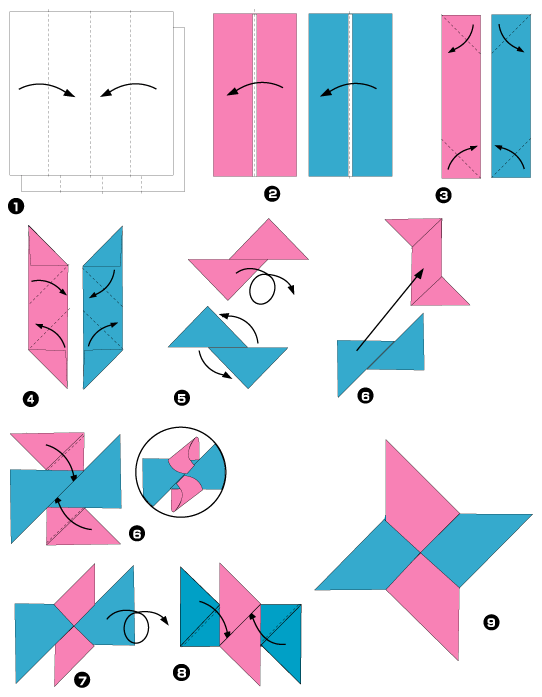 1

2

3

4

5

6

6

7

8

9