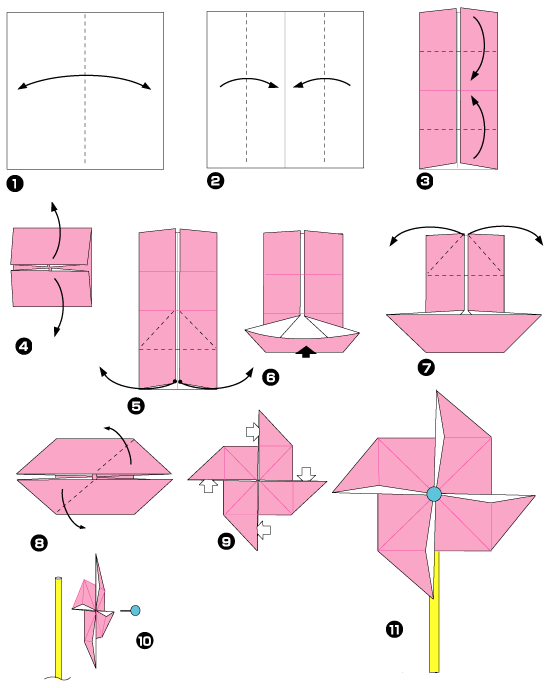 1

2

3

4

5

6

7

8

9

10

11