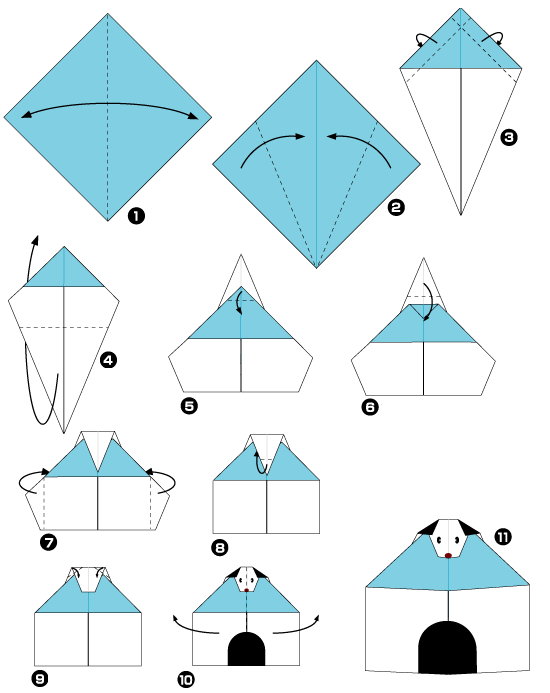 1
2
3
4
5
6
7
8
9
10
11