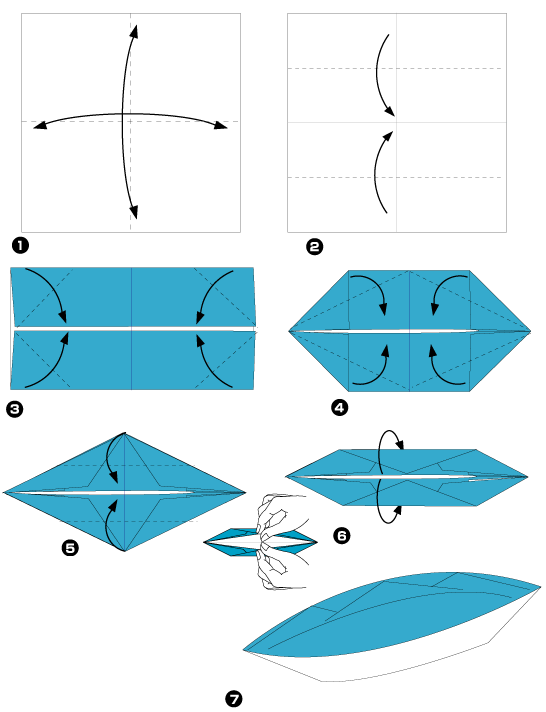 ❶
❷
❸
❹
❺
❻
❼