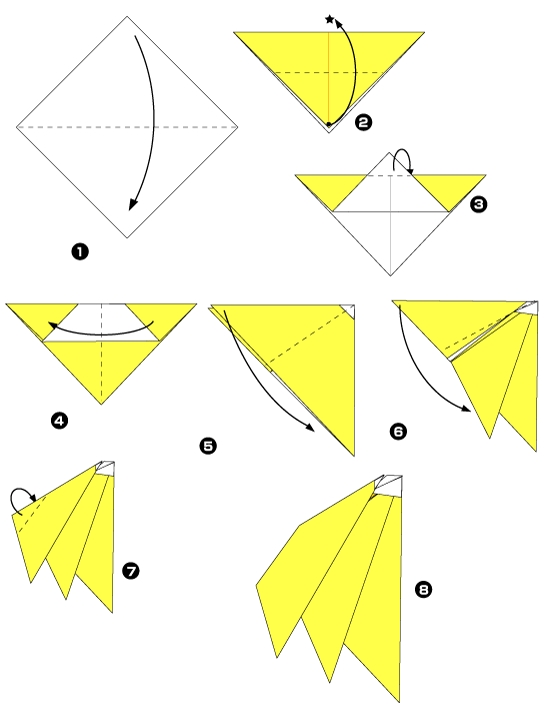 1
2
3
4
5
6
7
8