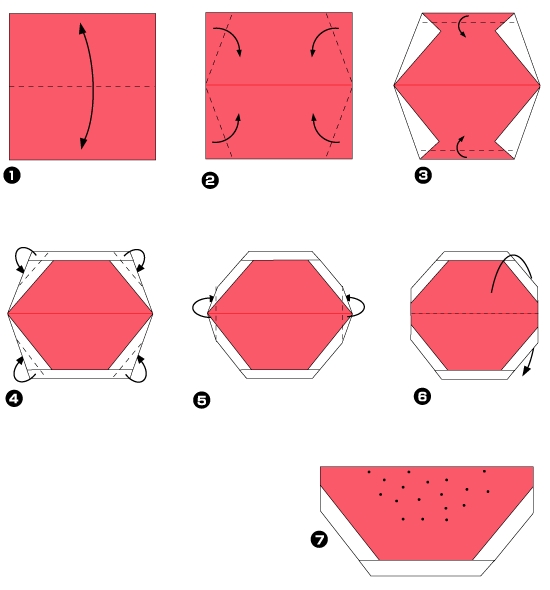 ❶

❷

❸

❹

❺

❻

❼