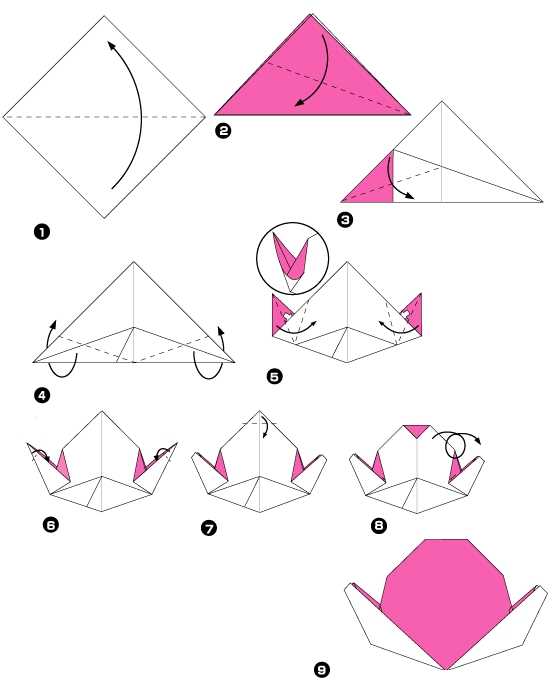 ❶
❷
❸
❹
❺
❻
❼
❽
❾